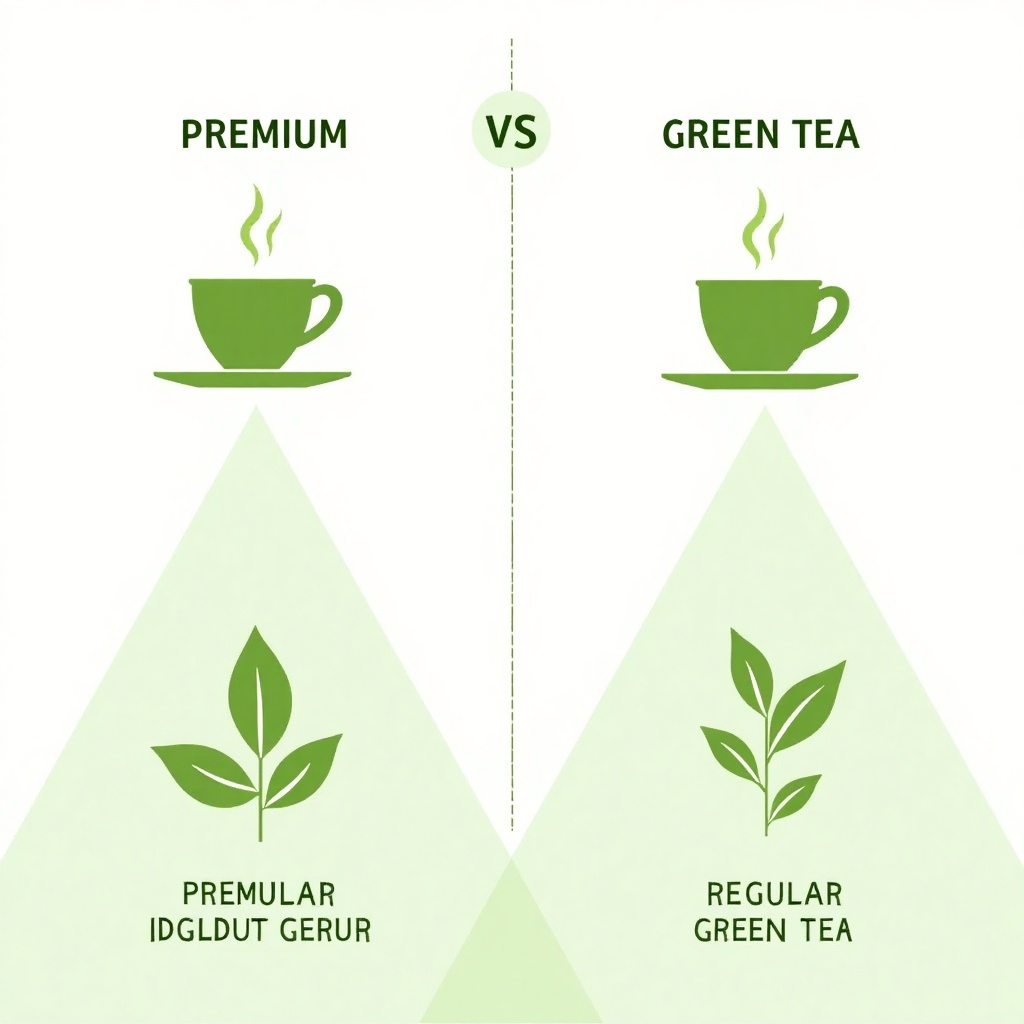 PREMIUM

VS

GREEN TEA

PREMULAR
IDGLDUT GERUR

REGULAR
GREEN TEA